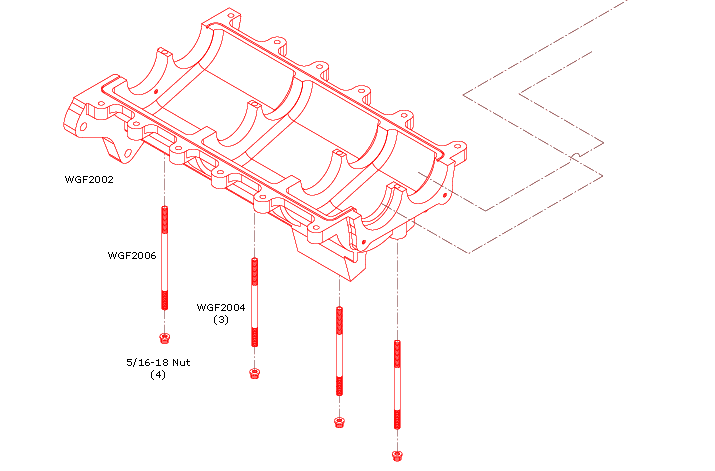 WGF2002

WGF2006

WGF2004
(3)

5/16-18 Nut
(4)